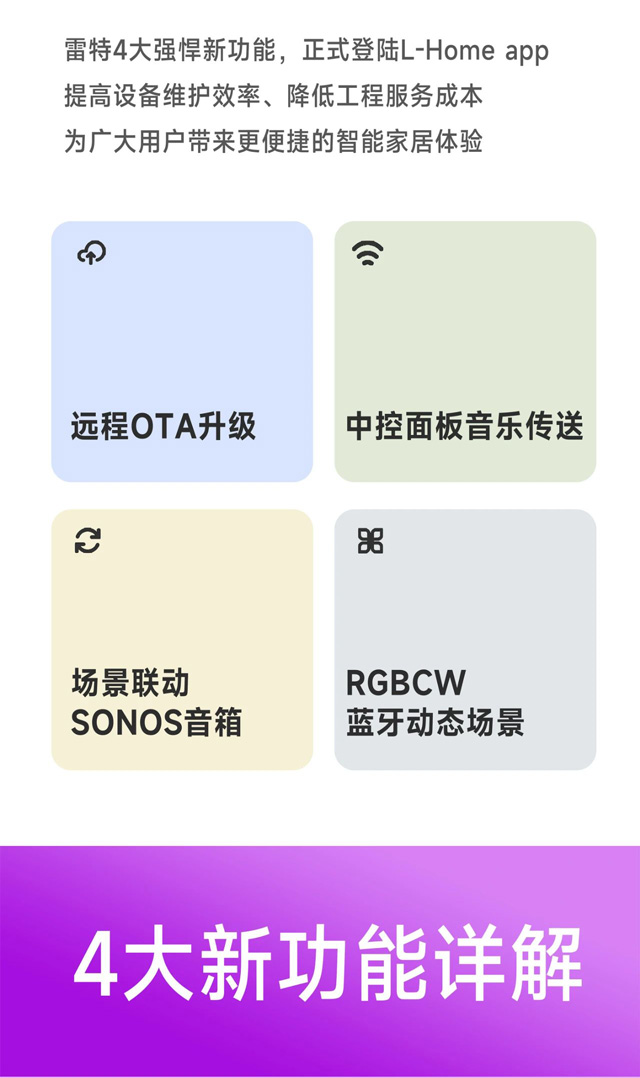 雷特4大强悍新功能，正式登陆L-Home app
提高设备维护效率、降低工程服务成本
为广大用户带来更便捷的智能家居体验

远程OTA升级

中控面板音乐传送

场景联动
SONOS音箱

RGBCW
蓝牙动态场景

4大新功能详解